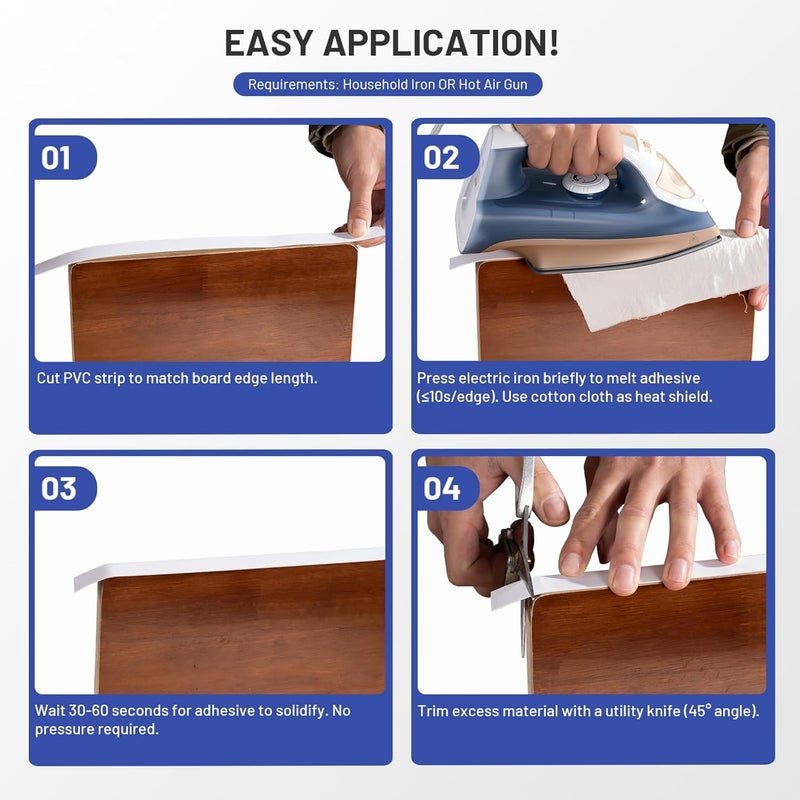 EASY APPLICATION!

Requirements: Household Iron OR Hot Air Gun

01

Cut PVC strip to match board edge length.

02

Press electric iron briefly to melt adhesive (≤10s/edge). Use cotton cloth as heat shield.

03

Wait 30-60 seconds for adhesive to solidify. No pressure required.

04

Trim excess material with a utility knife (45° angle).